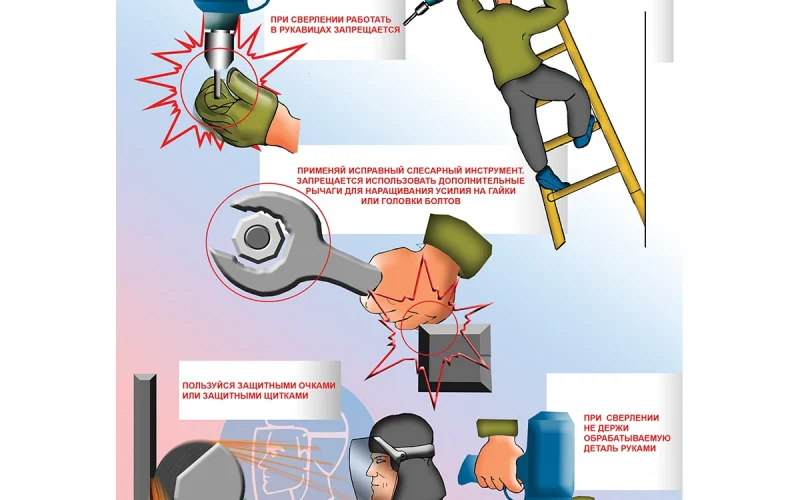 ПРИ СВЕРЛЕНИИ РАБОТАТЬ В РУКАВИЦАХ ЗАПРЕЩАЕТСЯ

ПРИМЕНЯЙ ИСПРАВНЫЙ СЛЕСАРНЫЙ ИНСТРУМЕНТ. ЗАПРЕЩАЕТСЯ ИСПОЛЬЗОВАТЬ ДОПОЛНИТЕЛЬНЫЕ РЫЧАГИ ДЛЯ НАРАЩИВАНИЯ УСИЛИЯ НА ГАЙКИ ИЛИ ГОЛОВКИ БОЛТОВ

ПОЛЬЗУЙСЯ ЗАЩИТНЫМИ ОЧКАМИ ИЛИ ЗАЩИТНЫМИ ЩИТКАМИ

ПРИ СВЕРЛЕНИИ НЕ ДЕРЖИ ОБРАБАТЫВАЕМУЮ ДЕТАЛЬ РУКАМИ