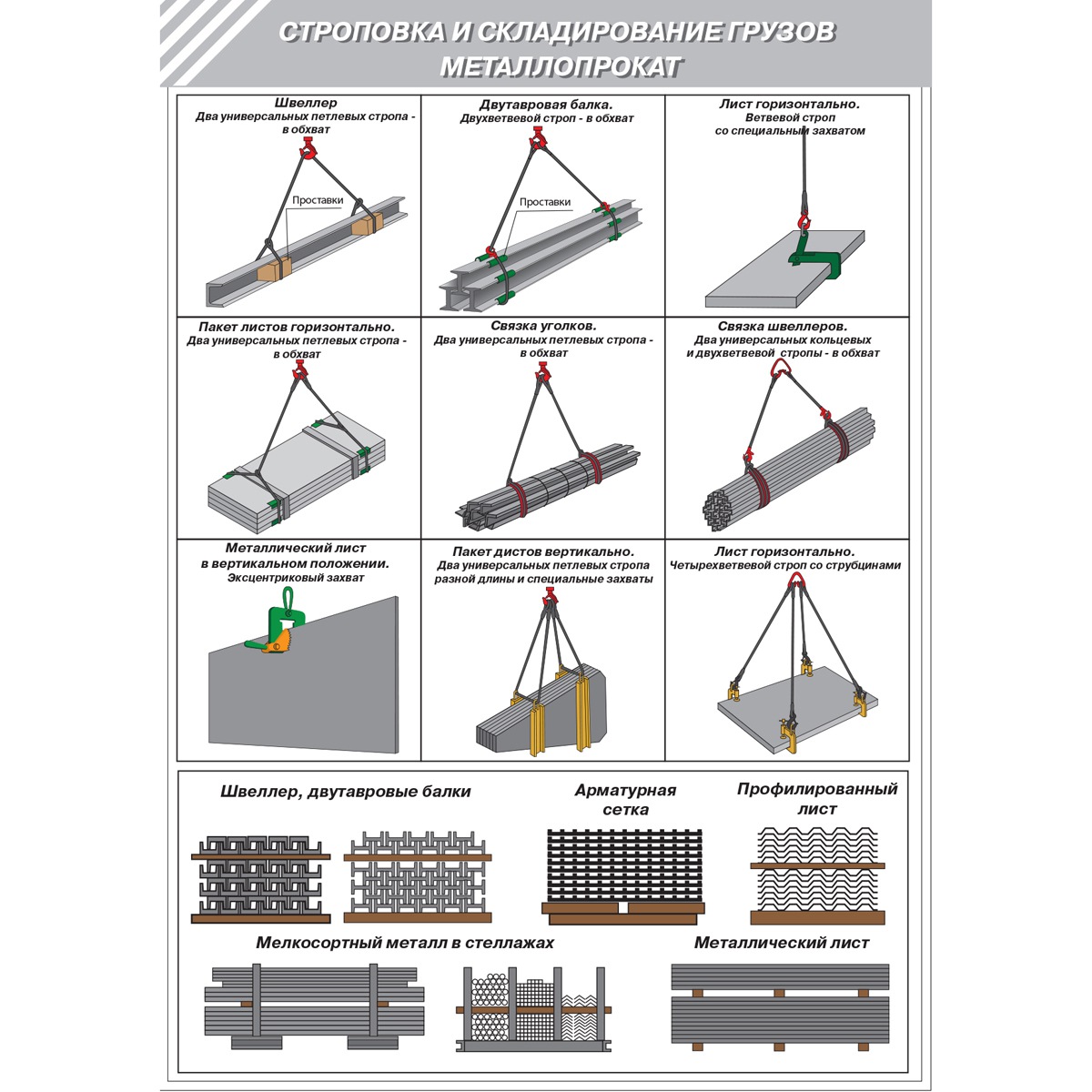 СТРОПОВКА И СКЛАДИРОВАНИЕ ГРУЗОВ
МЕТАЛЛОПРОКАТ

Швеллер
Два универсальных петлевых стропа - в обхват

Проставки

Двутавровая балка.
Двухветвевой строп - в обхват

Проставки

Лист горизонтально.
Ветвевой строп со специальным захватом

Пакет листов горизонтально.
Два универсальных петлевых стропа - в обхват

Связка уголков.
Два универсальных петлевых стропа - в обхват

Связка швеллеров.
Два универсальных кольцевых и двухветвевой стропы - в обхват

Металлический лист в вертикальном положении.
Эксцентриковый захват

Пакет дистов вертикально.
Два универсальных петлевых стропа разной длины и специальные захваты

Лист горизонтально.
Четырехветвевой строп со струбцинами

Швеллер, двутавровые балки

Арматурная сетка

Профилированный лист

Мелкосортный металл в стеллажах

Металлический лист