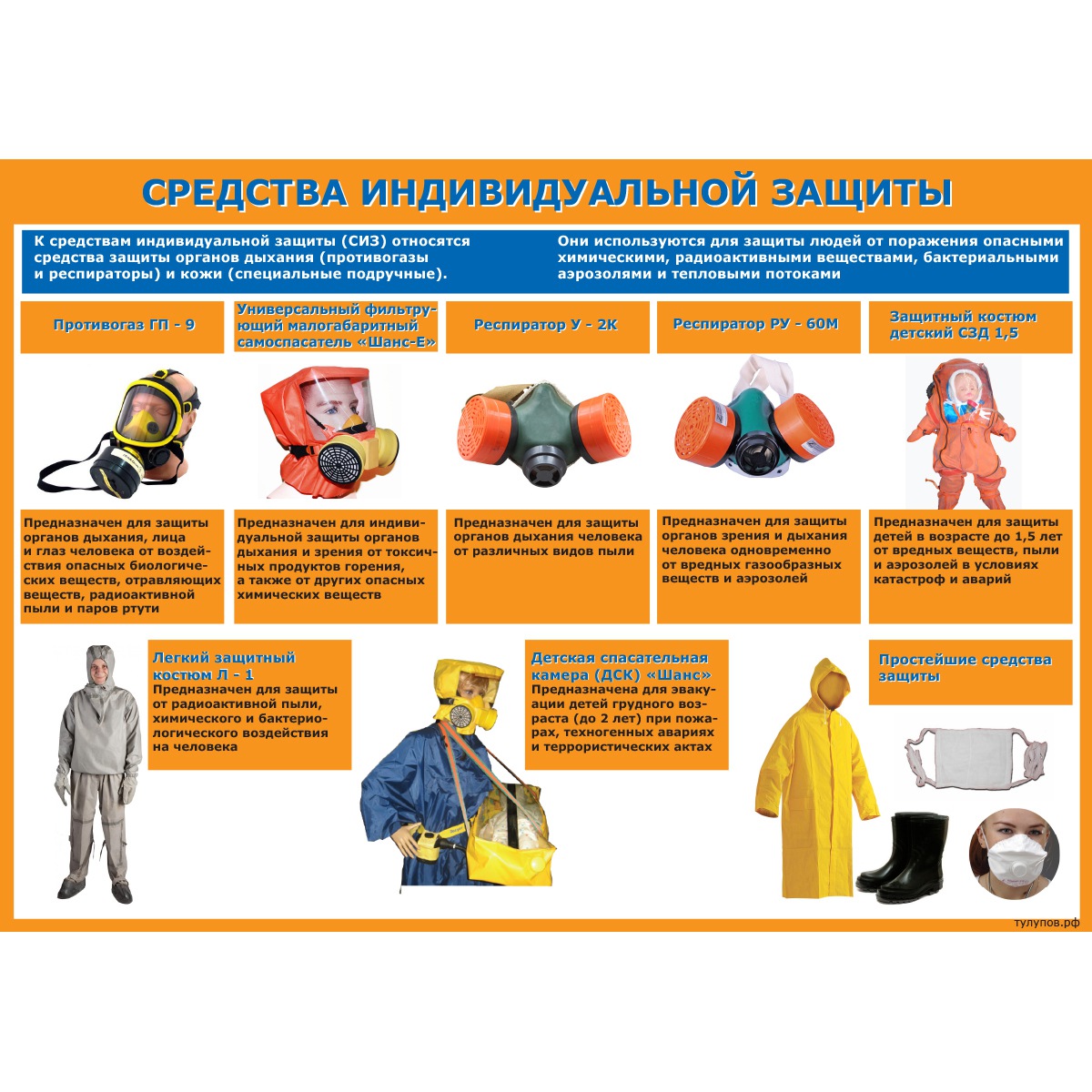 СРЕДСТВА ИНДИВИДУАЛЬНОЙ ЗАЩИТЫ

К средствам индивидуальной защиты (СИЗ) относятся средства защиты органов дыхания (противогазы и респираторы) и кожи (специальные подручные).

Они используются для защиты людей от поражения опасными химическими, радиоактивными веществами, бактериальными аэрозолями и тепловыми потоками

Противогаз ГП - 9

Предназначен для защиты органов дыхания, лица и глаз человека от воздействия опасных биологических веществ, отравляющих веществ, радиоактивной пыли и паров ртути

Универсальный фильтрующий малогабаритный самоспасатель «Шанс-Е»

Предназначен для индивидуальной защиты органов дыхания и зрения от токсичных продуктов горения, а также от других опасных химических веществ

Респиратор У - 2К

Предназначен для защиты органов дыхания человека от различных видов пыли

Респиратор РУ - 60М

Предназначен для защиты органов зрения и дыхания человека одновременно от вредных газообразных веществ и аэрозолей

Защитный костюм детский СЗД 1,5

Предназначен для защиты детей в возрасте до 1,5 лет от вредных веществ, пыли и аэрозолей в условиях катастроф и аварий

Легкий защитный костюм Л - 1
Предназначен для защиты от радиоактивной пыли, химического и бактериологического воздействия на человека

Детская спасательная камера (ДСК) «Шанс»
Предназначена для эвакуации детей грудного возраста (до 2 лет) при пожарах, техногенных авариях и террористических актах

Простейшие средства защиты

тулупов.рф